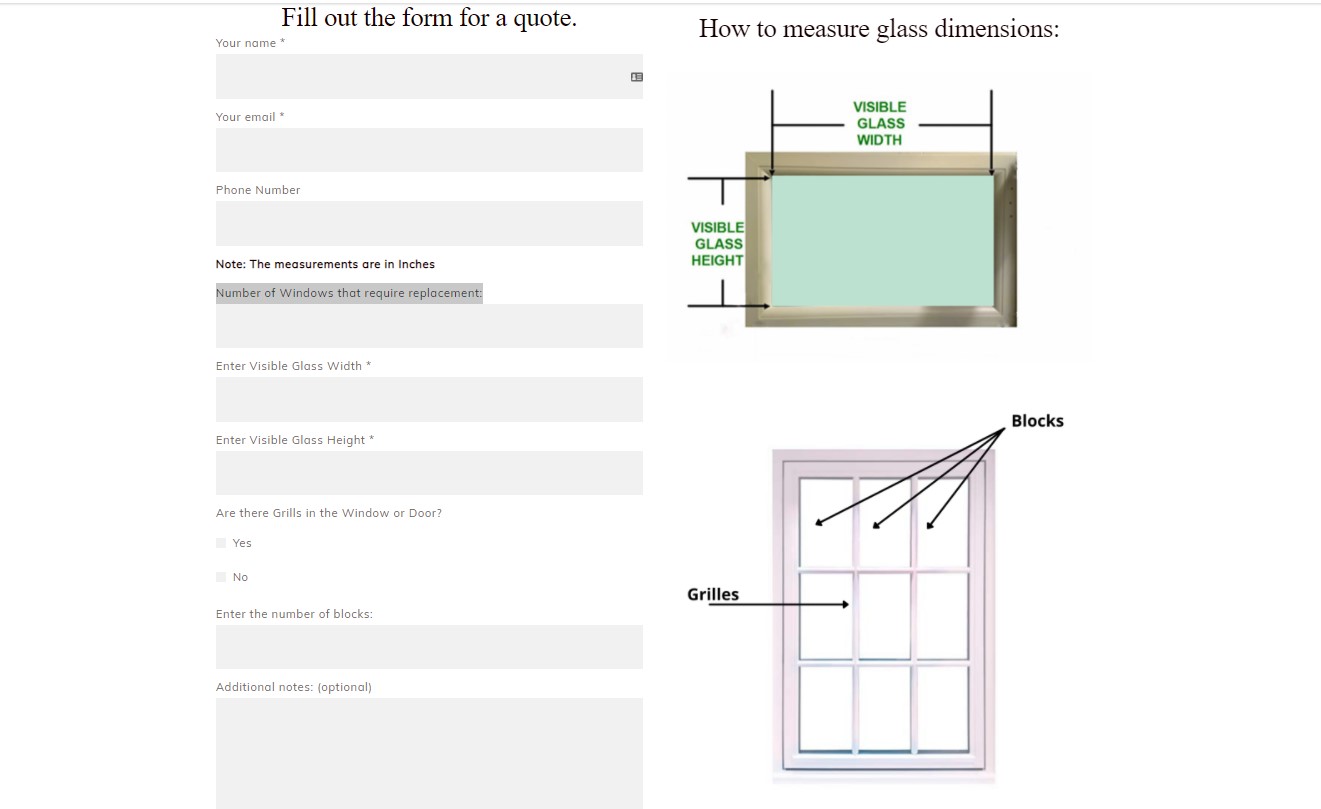 Fill out the form for a quote.

Your name *

Your email *

Phone Number

Note: The measurements are in Inches

Number of Windows that require replacement:

Enter Visible Glass Width *

Enter Visible Glass Height *

Are there Grills in the Window or Door?

Yes

No

Enter the number of blocks:

Additional notes: (optional)

How to measure glass dimensions:

VISIBLE GLASS WIDTH

VISIBLE GLASS HEIGHT

Blocks

Grilles